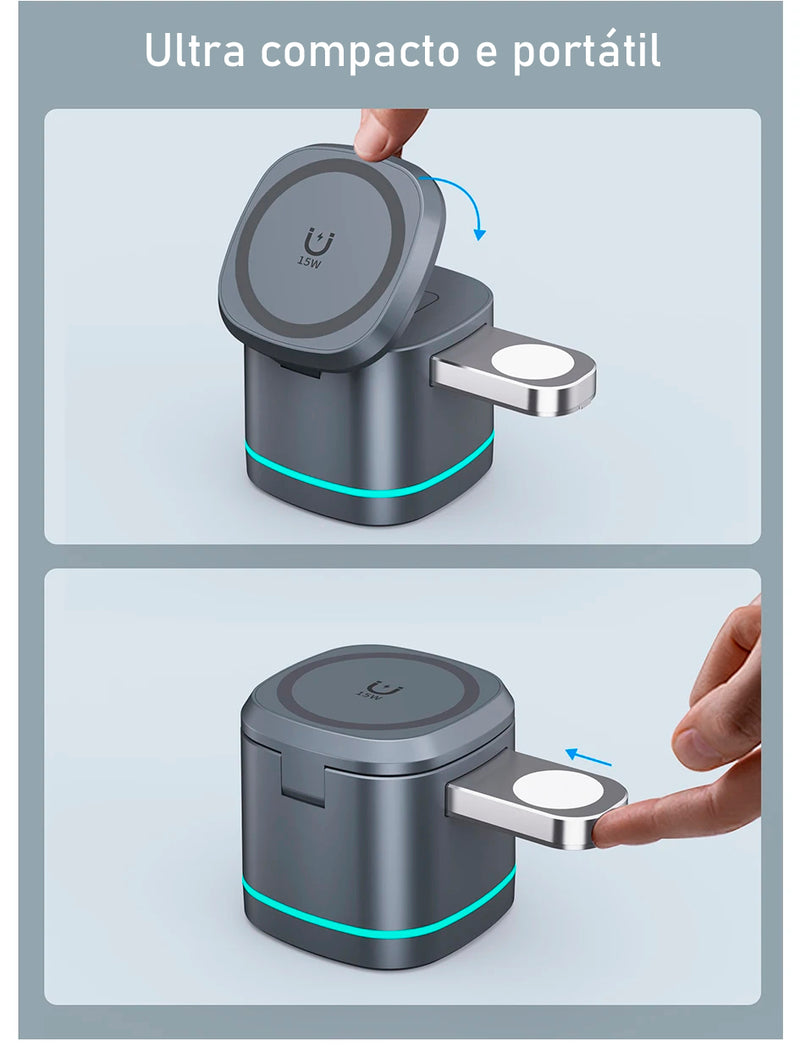 Ultra compacto e portátil

15W

15W